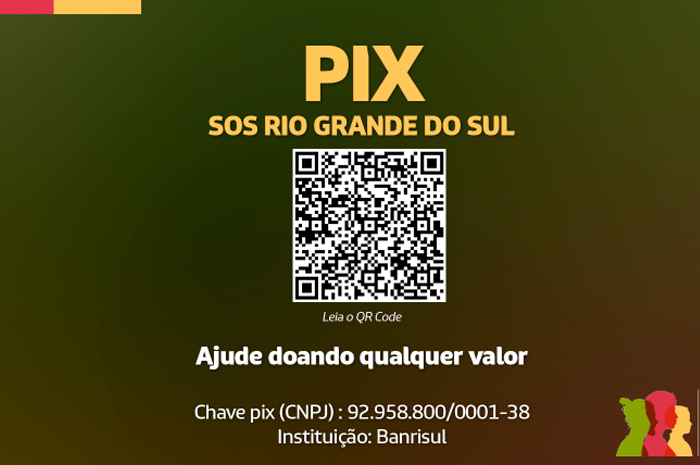 PIX
SOS RIO GRANDE DO SUL

Leia o QR Code

Ajude doando qualquer valor

Chave pix (CNPJ) : 92.958.800/0001-38
Instituição: Banrisul